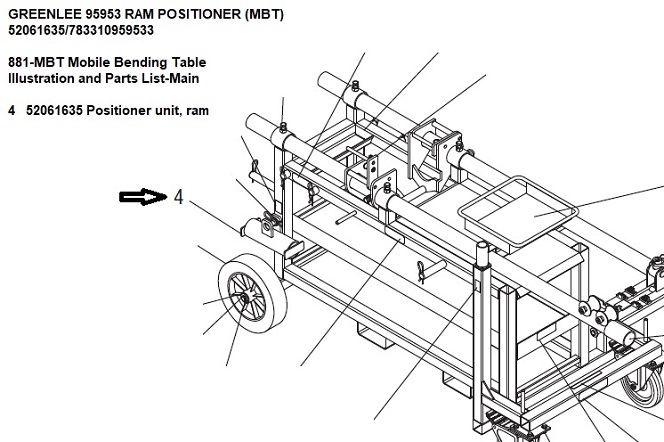 GREENLEE 95953 RAM POSITIONER (MBT)
52061635/783310959533

881-MBT Mobile Bending Table
Illustration and Parts List-Main

4 52061635 Positioner unit, ram

4