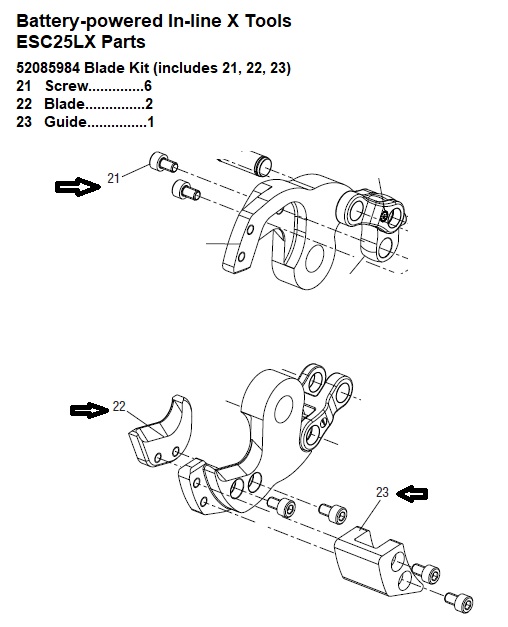 Battery-powered In-line X Tools
ESC25LX Parts

52085984 Blade Kit (includes 21, 22, 23)
21 Screw..............6
22 Blade...............2
23 Guide...............1

21

22

23