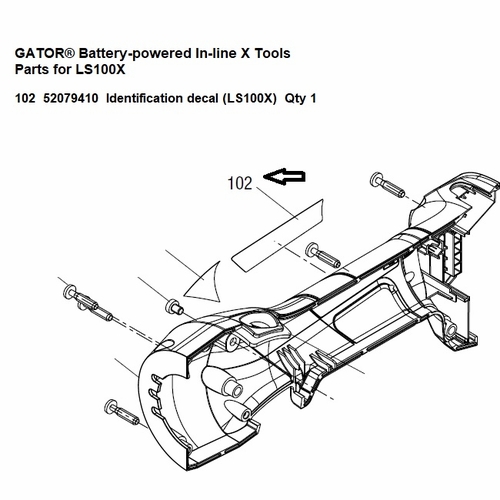 GATOR® Battery-powered In-line X Tools
Parts for LS100X

102 52079410 Identification decal (LS100X) Qty 1

102