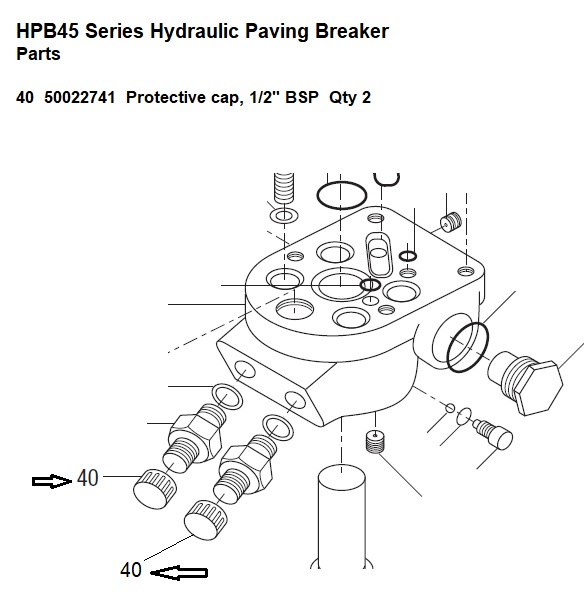 HPB45 Series Hydraulic Paving Breaker
Parts

40 50022741 Protective cap, 1/2" BSP Qty 2

40

40