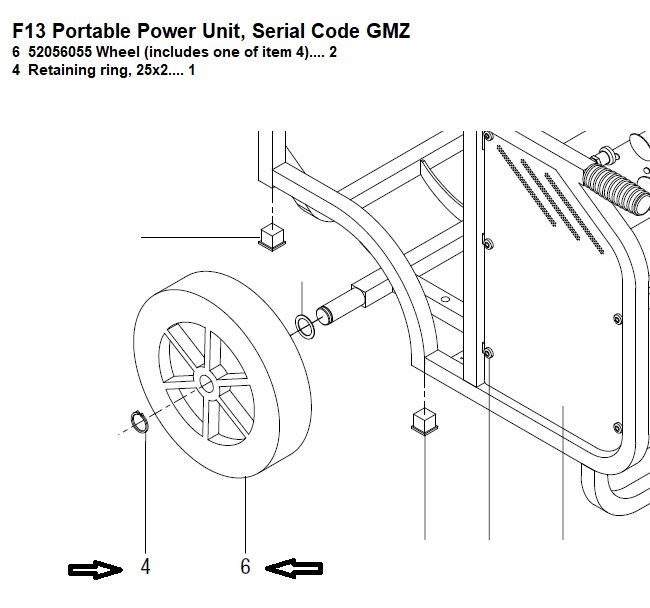 F13 Portable Power Unit, Serial Code GMZ
6 52056055 Wheel (includes one of item 4).... 2
4 Retaining ring, 25x2.... 1

4

6