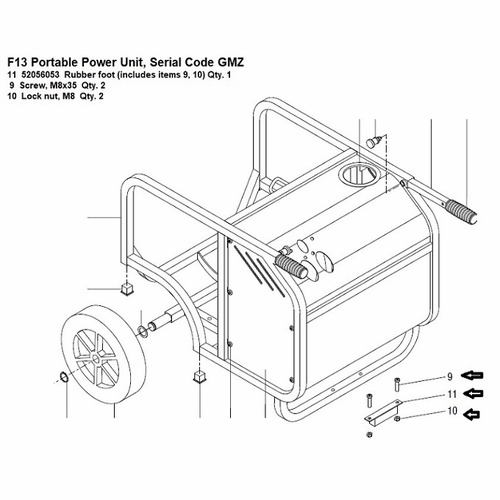 F13 Portable Power Unit, Serial Code GMZ
11 52056053 Rubber foot (includes items 9, 10) Qty. 1
9 Screw, M8x35 Qty. 2
10 Lock nut, M8 Qty. 2

9
11
10