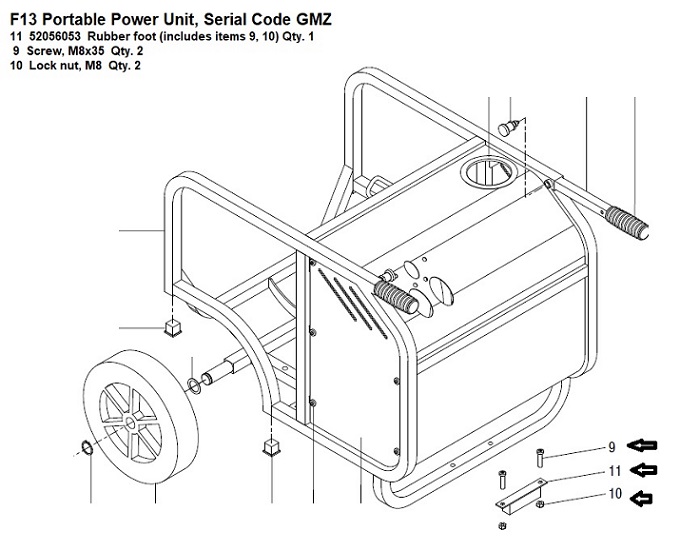 F13 Portable Power Unit, Serial Code GMZ
11 52056053 Rubber foot (includes items 9, 10) Qty. 1
9 Screw, M8x35 Qty. 2
10 Lock nut, M8 Qty. 2

9
11
10