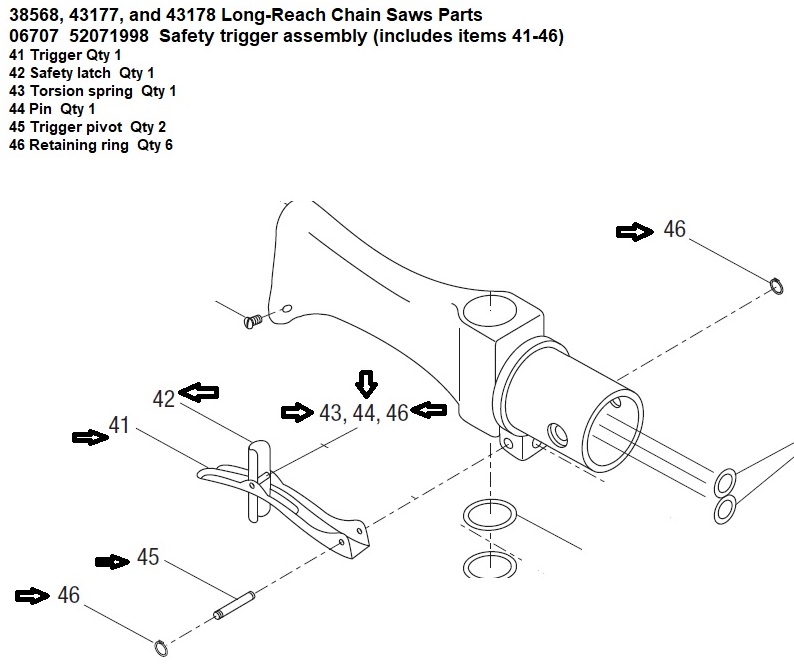 38568, 43177, and 43178 Long-Reach Chain Saws Parts
06707 52071998 Safety trigger assembly (includes items 41-46)
41 Trigger Qty 1
42 Safety latch Qty 1
43 Torsion spring Qty 1
44 Pin Qty 1
45 Trigger pivot Qty 2
46 Retaining ring Qty 6

46
42
43, 44, 46
41
45
46