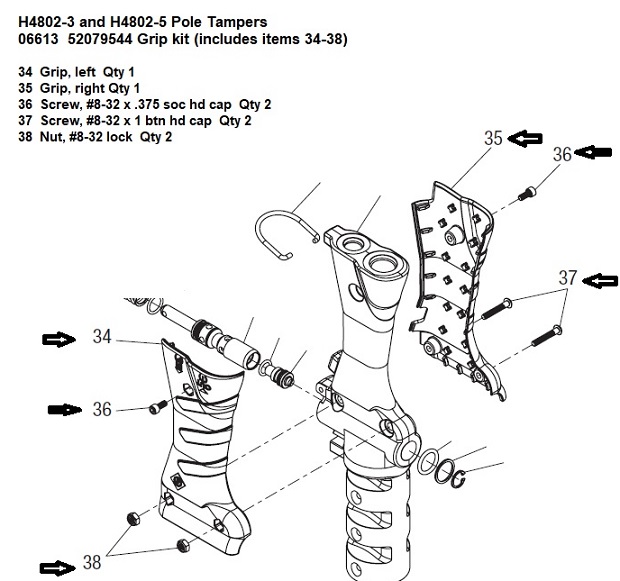 H4802-3 and H4802-5 Pole Tampers
06613 52079544 Grip kit (includes items 34-38)

34 Grip, left Qty 1
35 Grip, right Qty 1
36 Screw, #8-32 x .375 soc hd cap Qty 2
37 Screw, #8-32 x 1 btn hd cap Qty 2
38 Nut, #8-32 lock Qty 2

35
36
37
34
36
38