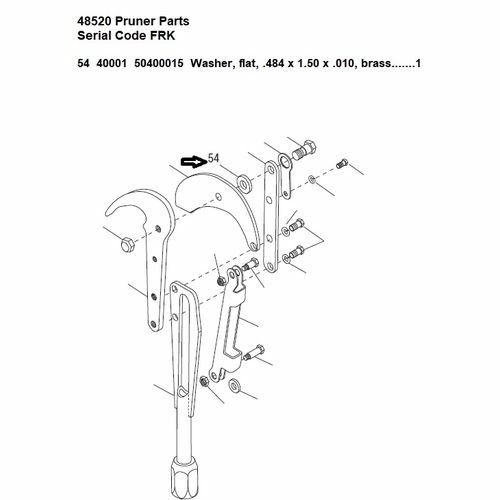 48520 Pruner Parts
Serial Code FRK

54 40001 50400015 Washer, flat, .484 x 1.50 x .010, brass.......1

54