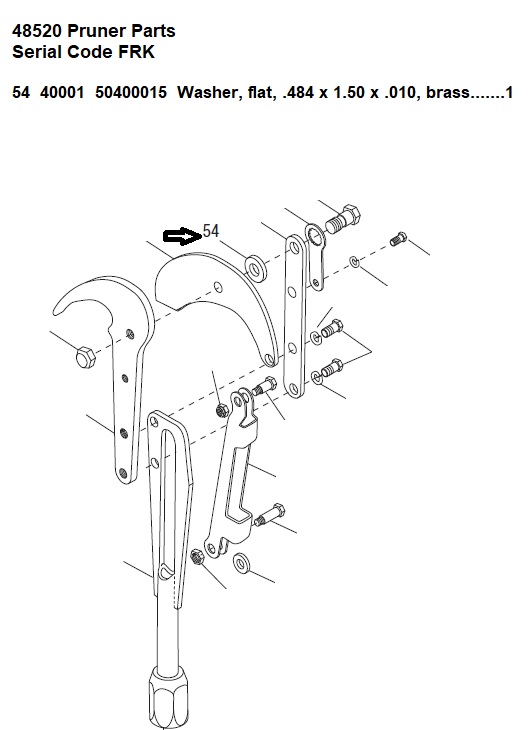 48520 Pruner Parts
Serial Code FRK

54 40001 50400015 Washer, flat, .484 x 1.50 x .010, brass.......1

54