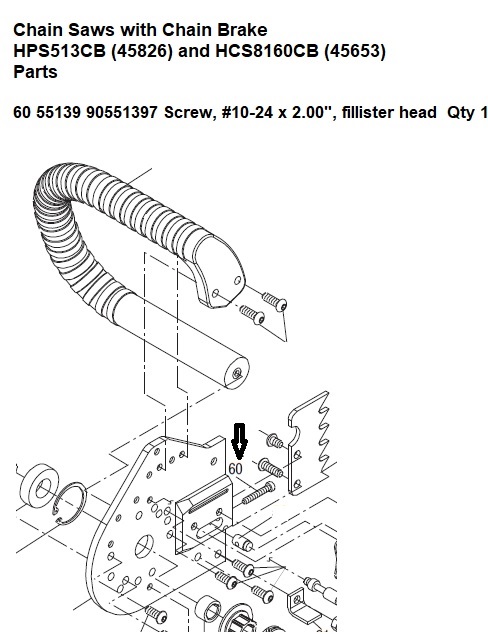 Chain Saws with Chain Brake
HPS513CB (45826) and HCS8160CB (45653)
Parts

60 55139 90551397 Screw, #10-24 x 2.00", fillister head Qty 1

60