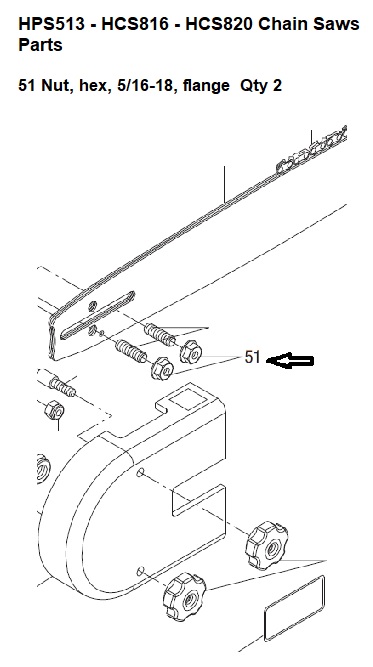 HPS513 - HCS816 - HCS820 Chain Saws Parts

51 Nut, hex, 5/16-18, flange  Qty 2

51