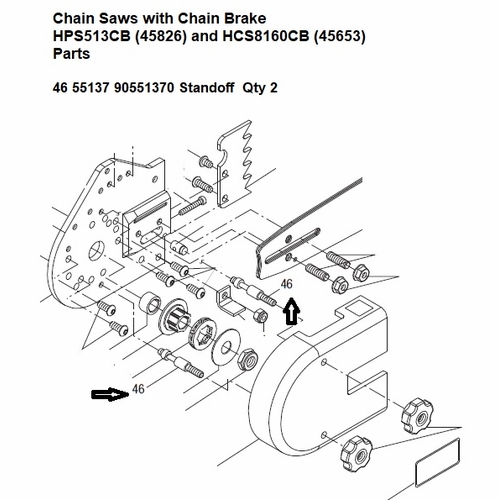 Chain Saws with Chain Brake
HPS513CB (45826) and HCS8160CB (45653)
Parts

46 55137 90551370 Standoff Qty 2

46

46