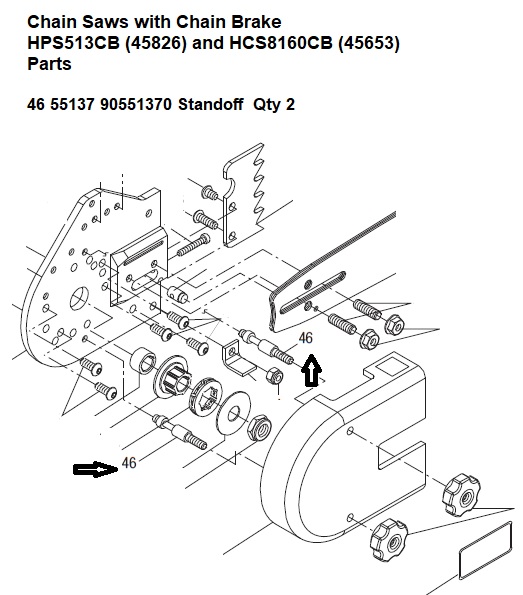 Chain Saws with Chain Brake
HPS513CB (45826) and HCS8160CB (45653)
Parts

46 55137 90551370 Standoff Qty 2

46

46