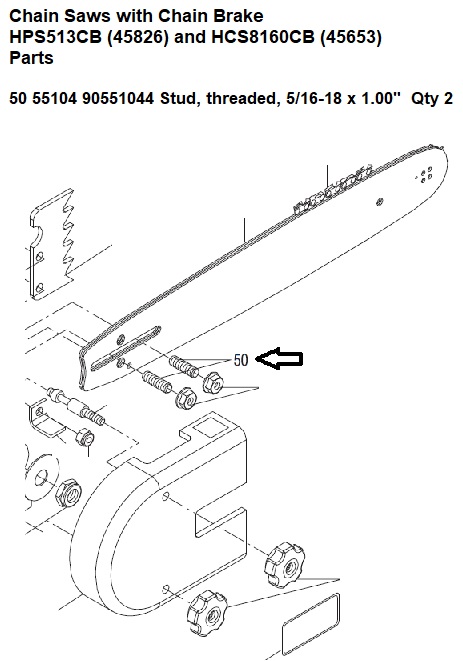 Chain Saws with Chain Brake
HPS513CB (45826) and HCS8160CB (45653)
Parts

50 55104 90551044 Stud, threaded, 5/16-18 x 1.00" Qty 2

50