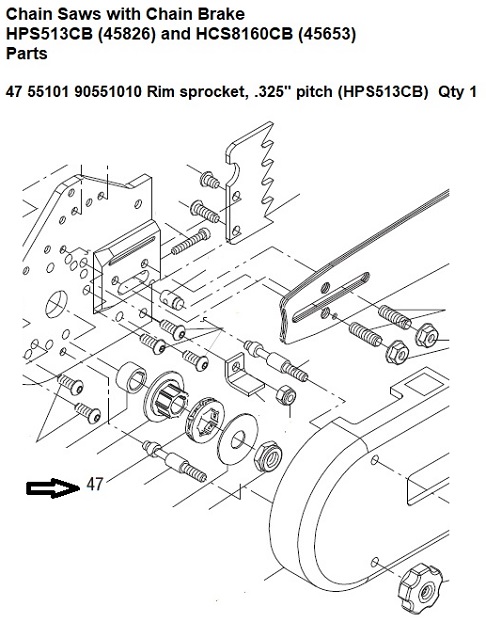 Chain Saws with Chain Brake
HPS513CB (45826) and HCS8160CB (45653)
Parts

47 55101 90551010 Rim sprocket, .325" pitch (HPS513CB) Qty 1

47