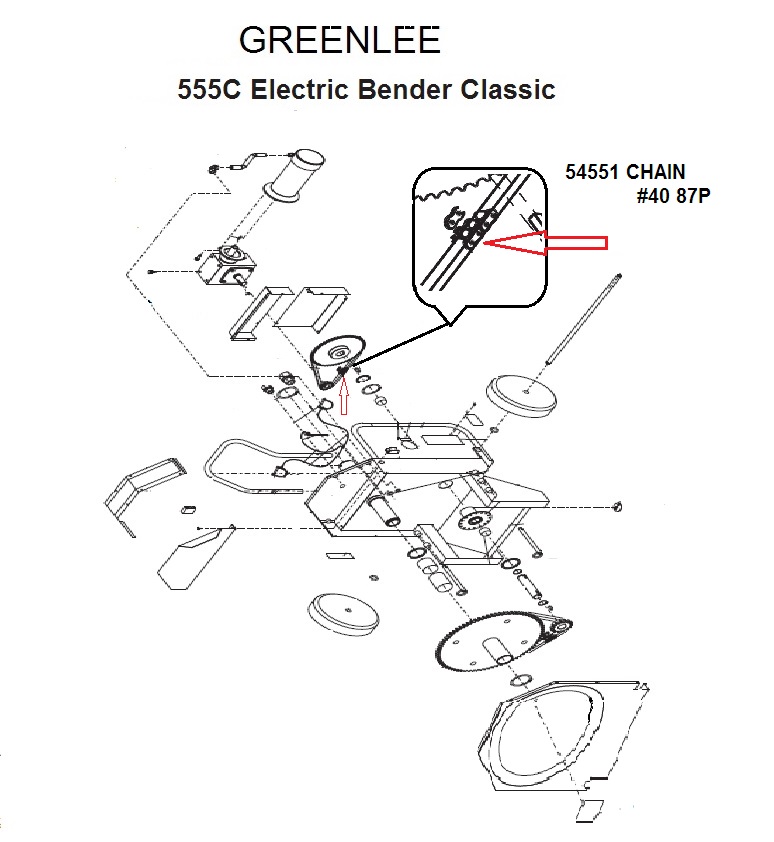 GREENLEE
555C Electric Bender Classic

54551 CHAIN
#40 87P