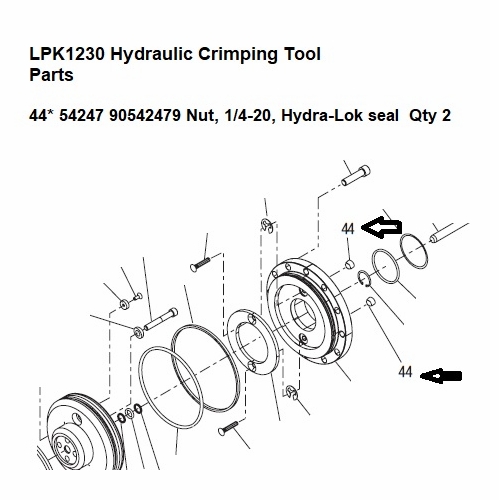 LPK1230 Hydraulic Crimping Tool
Parts

44* 54247 90542479 Nut, 1/4-20, Hydra-Lok seal Qty 2

44

44