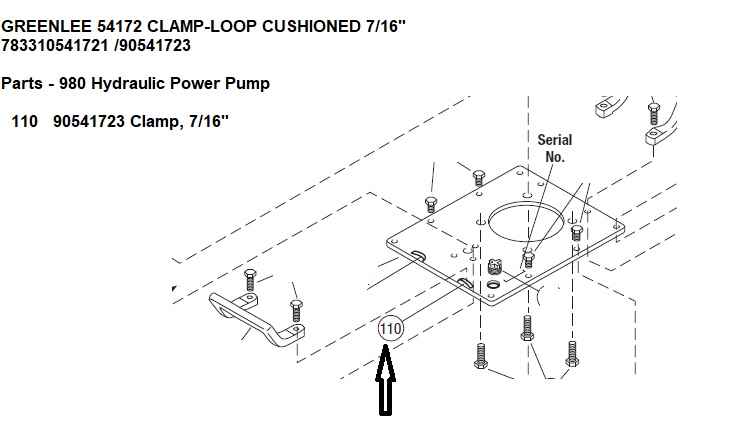 GREENLEE 54172 CLAMP-LOOP CUSHIONED 7/16"
783310541721 /90541723

Parts - 980 Hydraulic Power Pump

110 90541723 Clamp, 7/16"

Serial No.

110