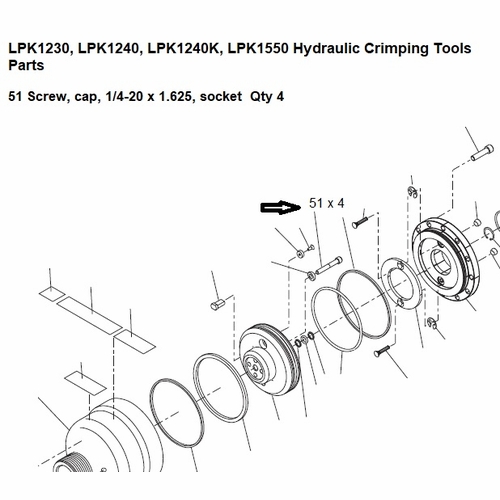 LPK1230, LPK1240, LPK1240K, LPK1550 Hydraulic Crimping Tools Parts

51 Screw, cap, 1/4-20 x 1.625, socket Qty 4

51 x 4