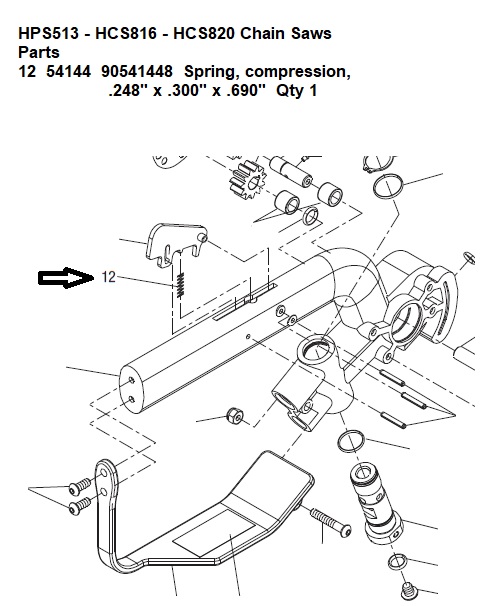 HPS513 - HCS816 - HCS820 Chain Saws
Parts
12 54144 90541448 Spring, compression, .248" x .300" x .690" Qty 1

12