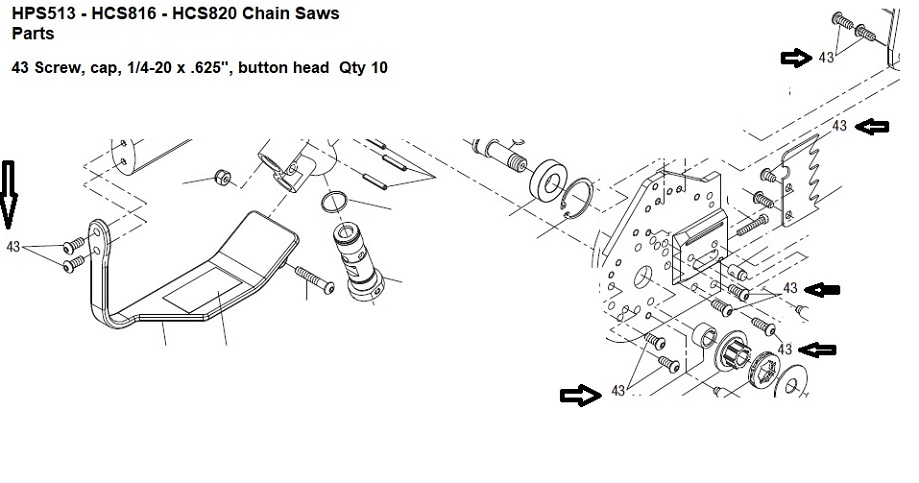 HPS513 - HCS816 - HCS820 Chain Saws
Parts

43 Screw, cap, 1/4-20 x .625", button head Qty 10

43

43

43

43

43

43