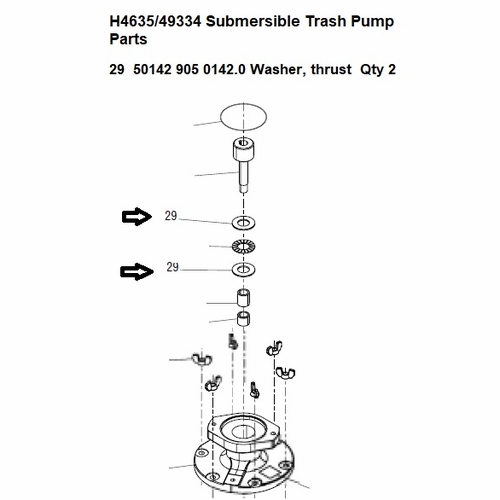 H4635/49334 Submersible Trash Pump Parts

29 50142 905 0142.0 Washer, thrust Qty 2

29

29