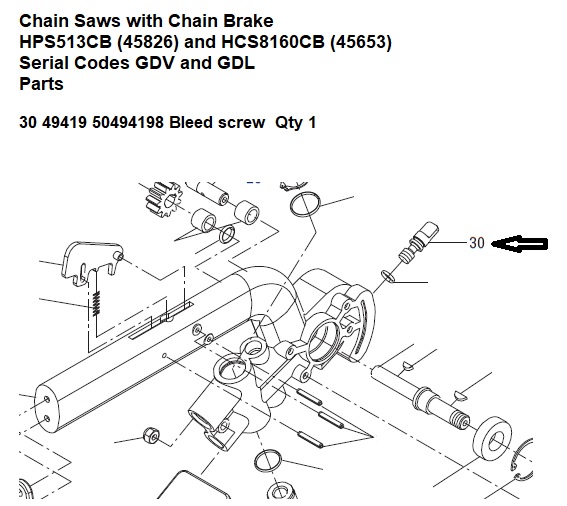 Chain Saws with Chain Brake
HPS513CB (45826) and HCS8160CB (45653)
Serial Codes GDV and GDL
Parts

30 49419 50494198 Bleed screw Qty 1

30