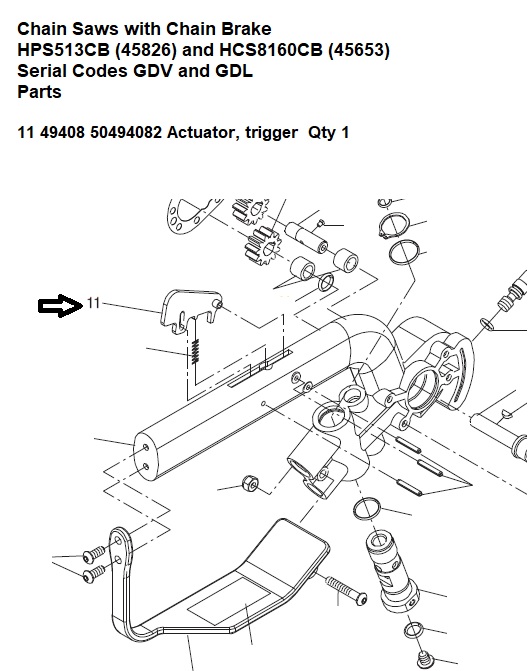 Chain Saws with Chain Brake
HPS513CB (45826) and HCS8160CB (45653)
Serial Codes GDV and GDL
Parts

11 49408 50494082 Actuator, trigger Qty 1

11