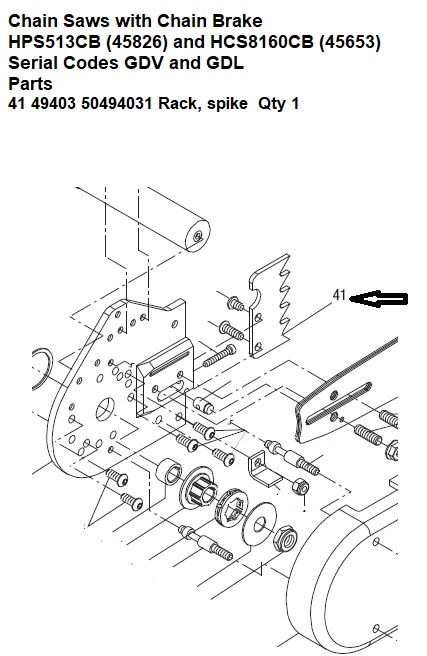 Chain Saws with Chain Brake
HPS513CB (45826) and HCS8160CB (45653)
Serial Codes GDV and GDL
Parts
41 49403 50494031 Rack, spike Qty 1

41