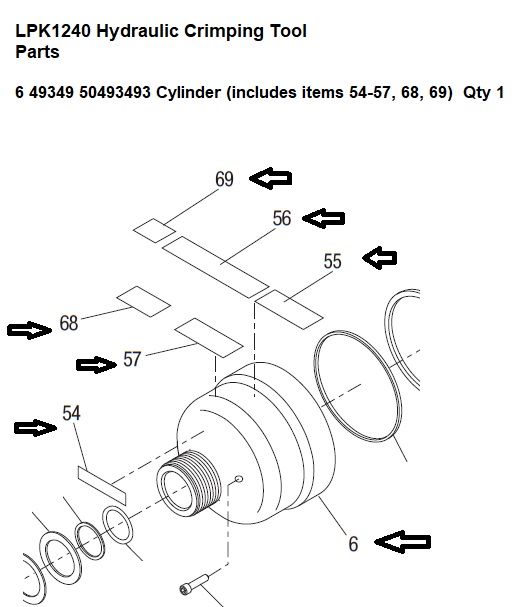 LPK1240 Hydraulic Crimping Tool
Parts

6 49349 50493493 Cylinder (includes items 54-57, 68, 69) Qty 1

69
56
55
68
57
54
6