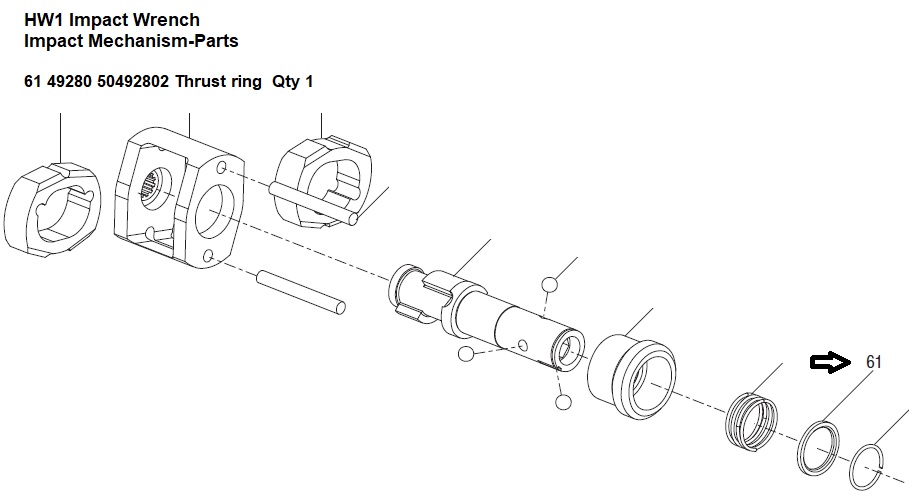 HW1 Impact Wrench
Impact Mechanism-Parts

61 49280 50492802 Thrust ring Qty 1

61