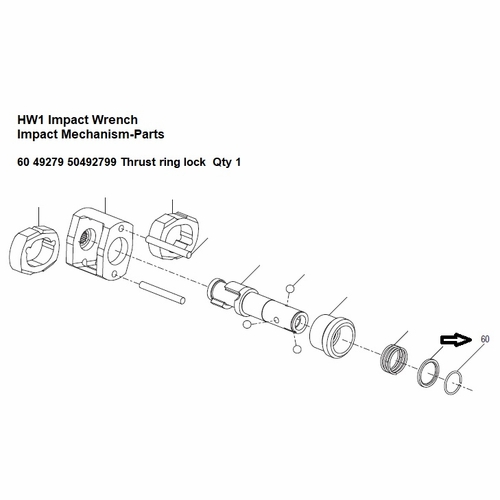 HW1 Impact Wrench
Impact Mechanism-Parts

60 49279 50492799 Thrust ring lock Qty 1

60