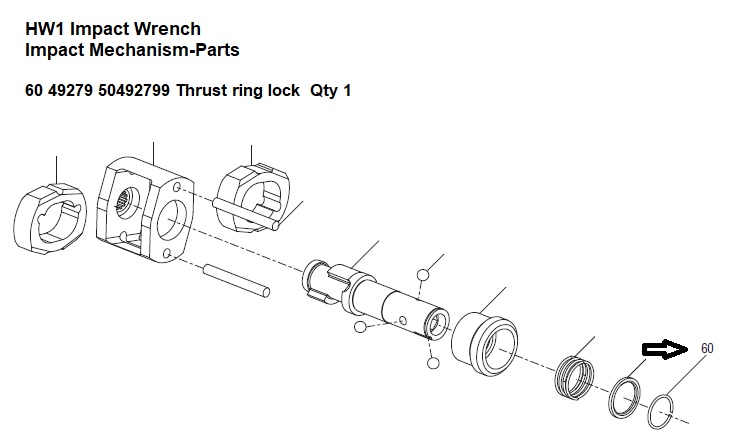 HW1 Impact Wrench
Impact Mechanism-Parts

60 49279 50492799 Thrust ring lock Qty 1

60