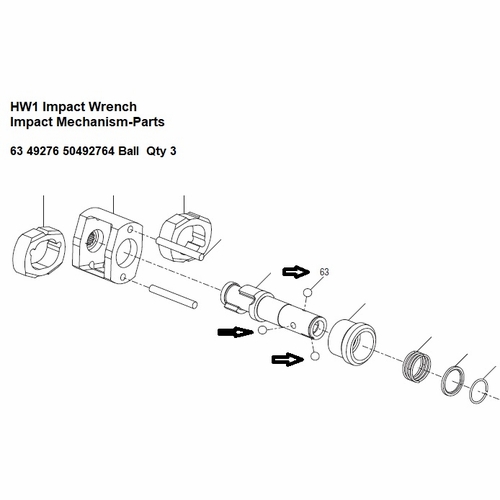 HW1 Impact Wrench
Impact Mechanism-Parts

63 49276 50492764 Ball Qty 3

63