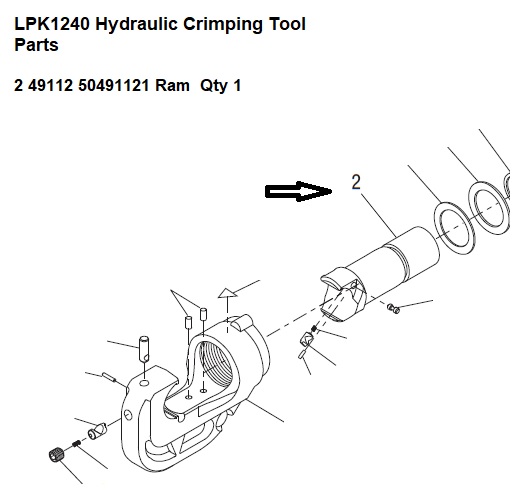 LPK1240 Hydraulic Crimping Tool Parts

2 49112 50491121 Ram Qty 1

2