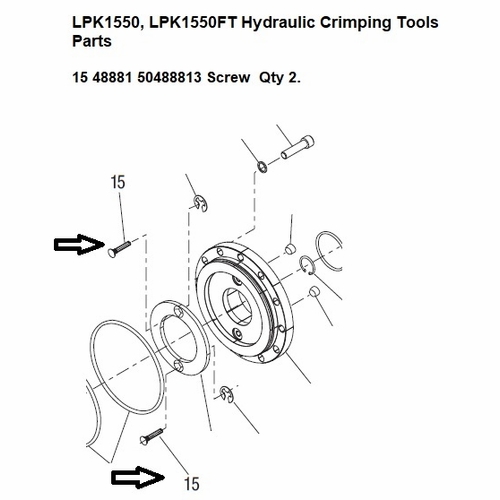 LPK1550, LPK1550FT Hydraulic Crimping Tools Parts

15 48881 50488813 Screw Qty 2.

15

15