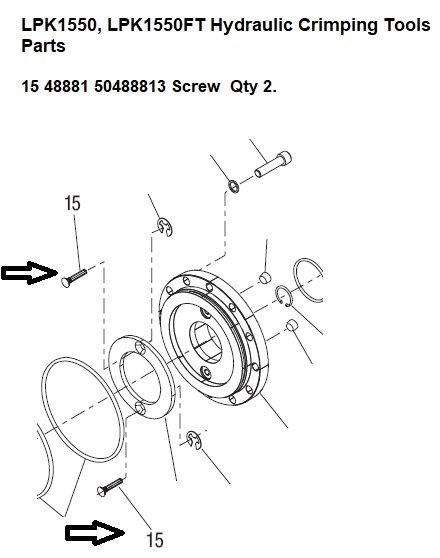 LPK1550, LPK1550FT Hydraulic Crimping Tools Parts

15 48881 50488813 Screw Qty 2.

15

15