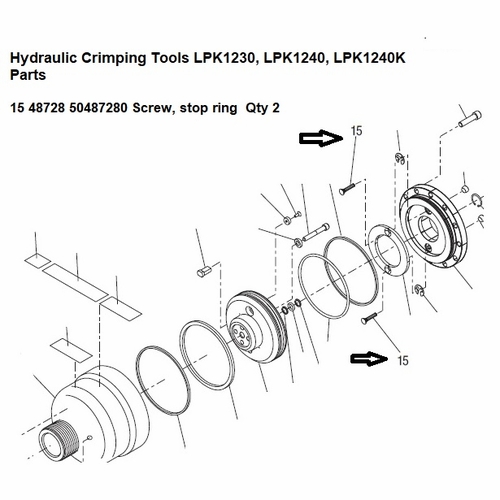 Hydraulic Crimping Tools LPK1230, LPK1240, LPK1240K Parts

15 48728 50487280 Screw, stop ring Qty 2

15

15