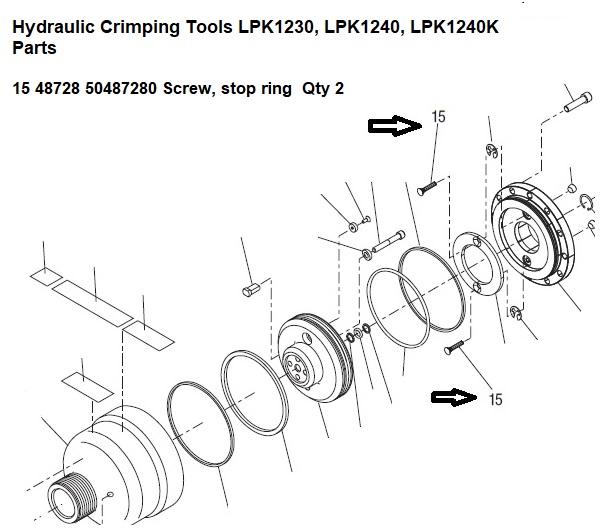 Hydraulic Crimping Tools LPK1230, LPK1240, LPK1240K Parts

15 48728 50487280 Screw, stop ring Qty 2

15

15