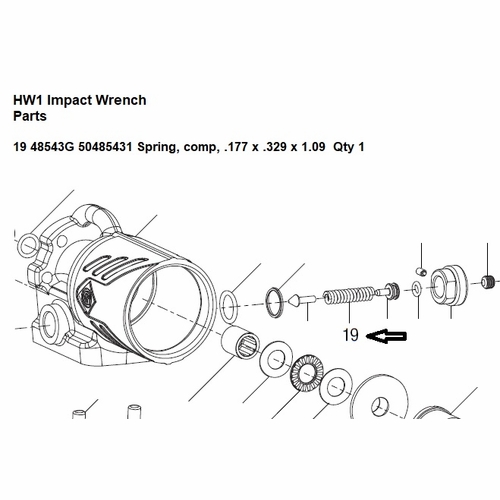 HW1 Impact Wrench
Parts

19 48543G 50485431 Spring, comp, .177 x .329 x 1.09 Qty 1

19