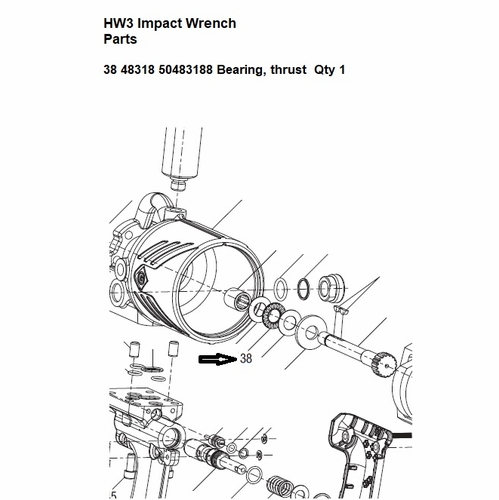 HW3 Impact Wrench
Parts

38 48318 50483188 Bearing, thrust Qty 1

38

5