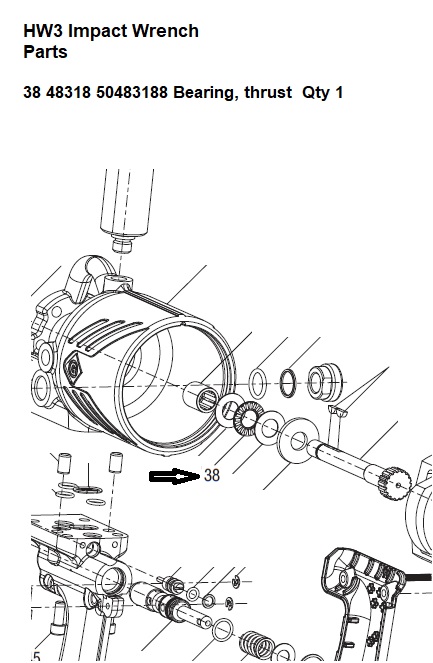 HW3 Impact Wrench
Parts

38 48318 50483188 Bearing, thrust Qty 1

38

5