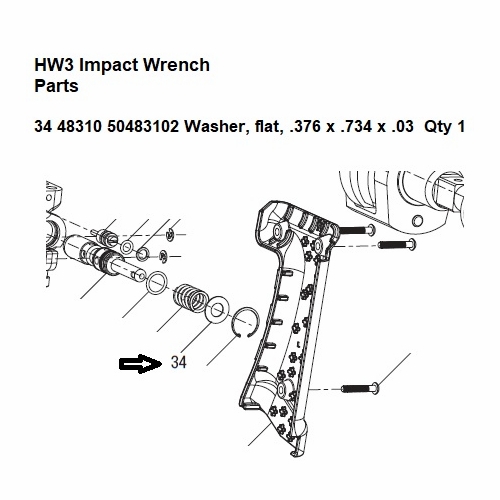 HW3 Impact Wrench
Parts

34 48310 50483102 Washer, flat, .376 x .734 x .03 Qty 1

34