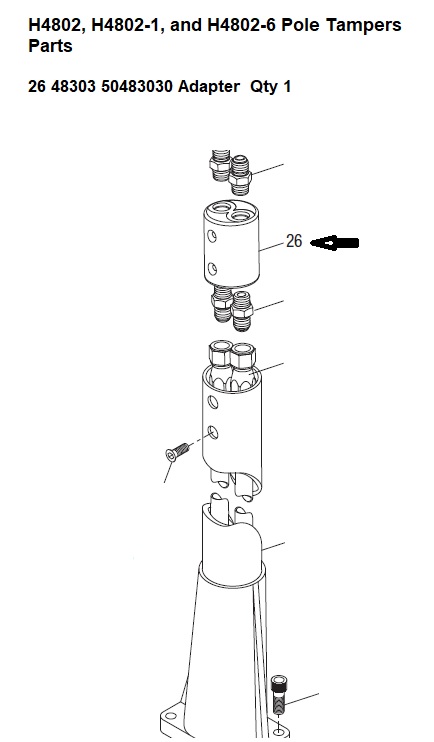 H4802, H4802-1, and H4802-6 Pole Tampers Parts

26 48303 50483030 Adapter Qty 1

26