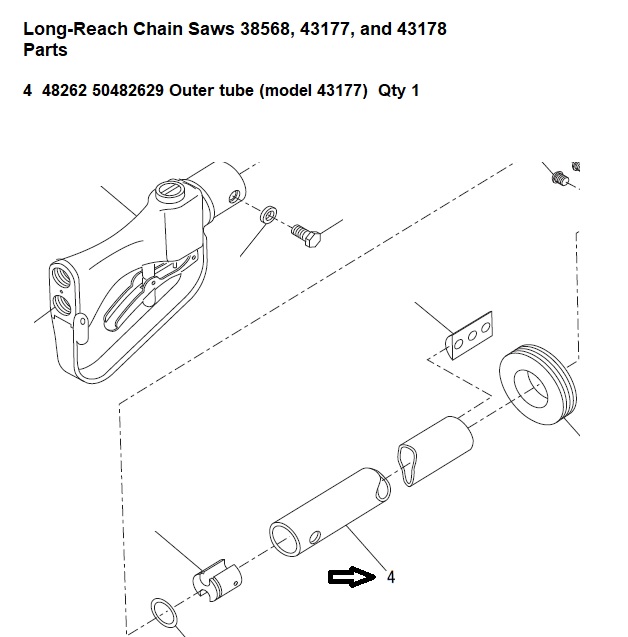 Long-Reach Chain Saws 38568, 43177, and 43178
Parts

4 48262 50482629 Outer tube (model 43177) Qty 1

4