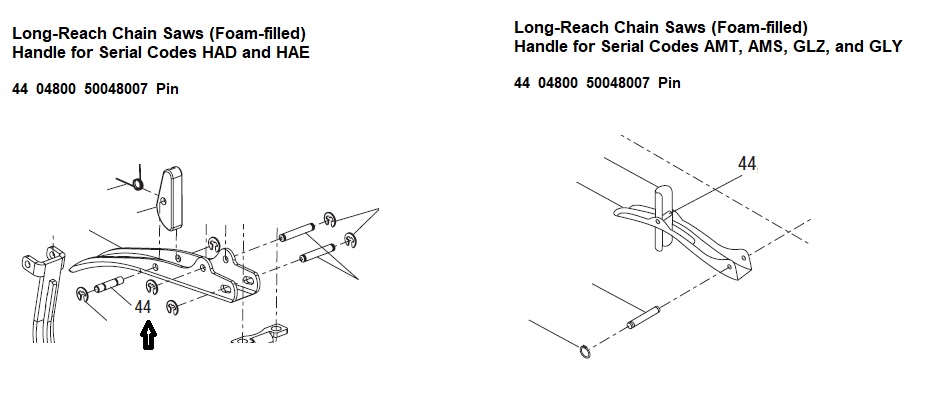 Long-Reach Chain Saws (Foam-filled)
Handle for Serial Codes HAD and HAE

44 04800 50048007 Pin

44

Long-Reach Chain Saws (Foam-filled)
Handle for Serial Codes AMT, AMS, GLZ, and GLY

44 04800 50048007 Pin

44