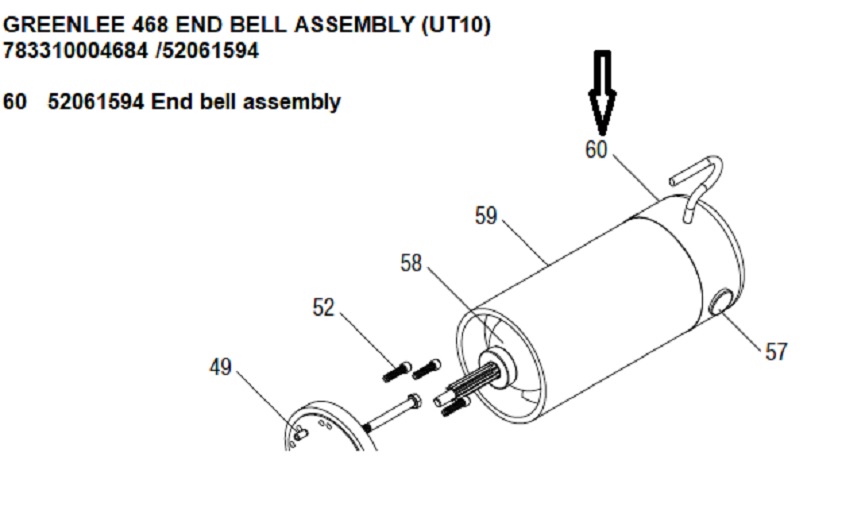 GREENLEE 468 END BELL ASSEMBLY (UT10)
783310004684 /52061594

60 52061594 End bell assembly

60
59
58
52
49
57