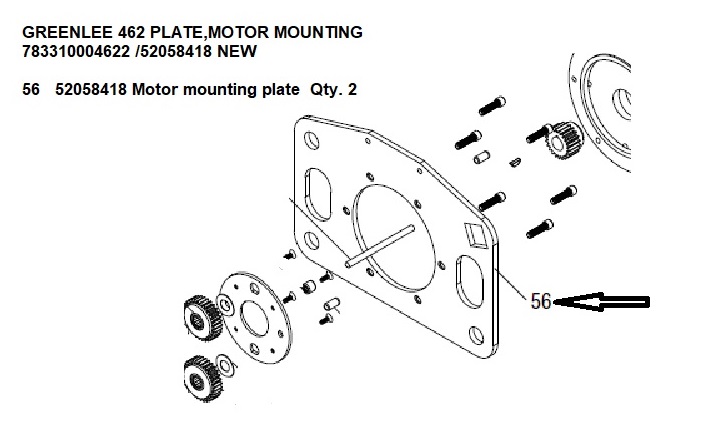 GREENLEE 462 PLATE,MOTOR MOUNTING
783310004622 /52058418 NEW

56 52058418 Motor mounting plate Qty. 2

56