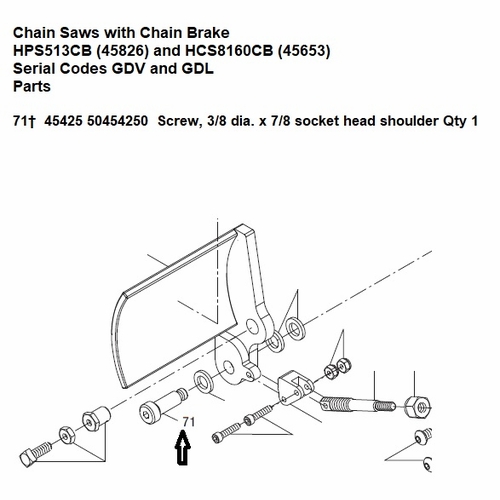 Chain Saws with Chain Brake
HPS513CB (45826) and HCS8160CB (45653)
Serial Codes GDV and GDL
Parts

71† 45425 50454250 Screw, 3/8 dia. x 7/8 socket head shoulder Qty 1

71