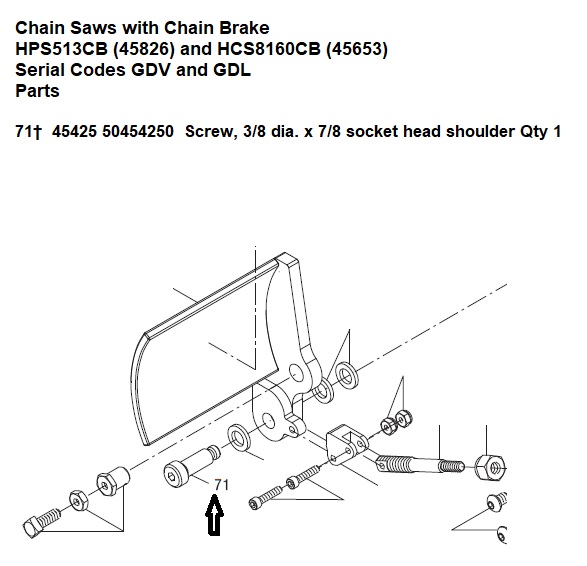 Chain Saws with Chain Brake
HPS513CB (45826) and HCS8160CB (45653)
Serial Codes GDV and GDL
Parts

71† 45425 50454250 Screw, 3/8 dia. x 7/8 socket head shoulder Qty 1

71