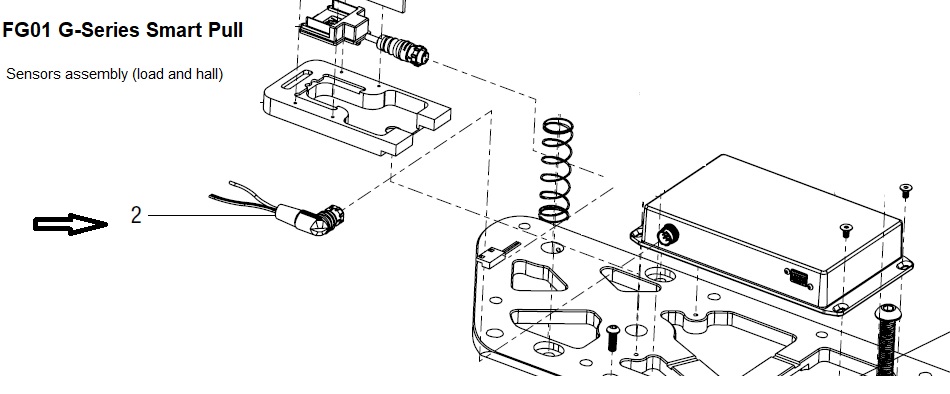 FG01 G-Series Smart Pull

Sensors assembly (load and hall)

2