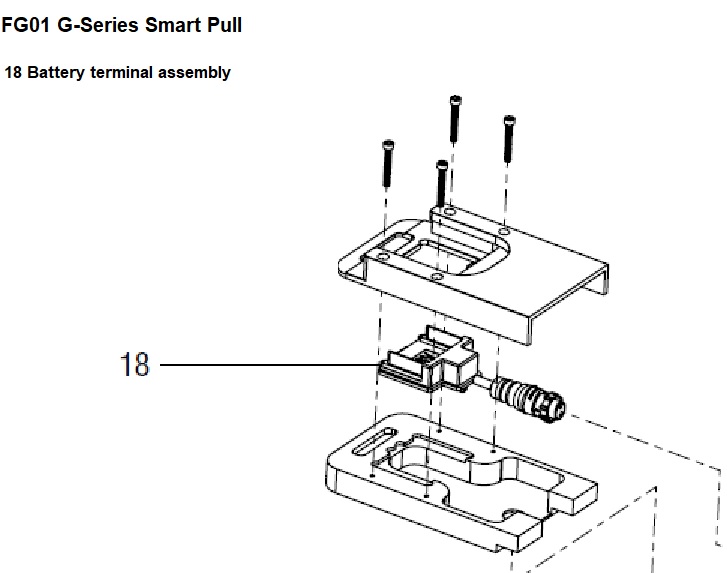 FG01 G-Series Smart Pull

18 Battery terminal assembly

18